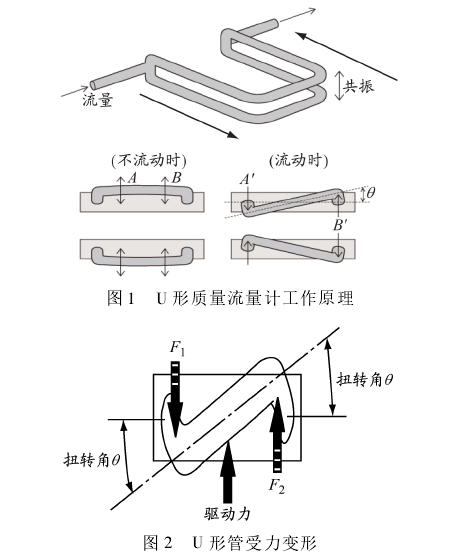 流量

共振

(不流动时)

$A$ $B$

(流动时)

$A'$ $\theta$

$B'$

图 1 U 形质量流量计工作原理

$F_1$

扭转角$\theta$

扭转角$\theta$

$F_2$

驱动力

图 2 U 形管受力变形