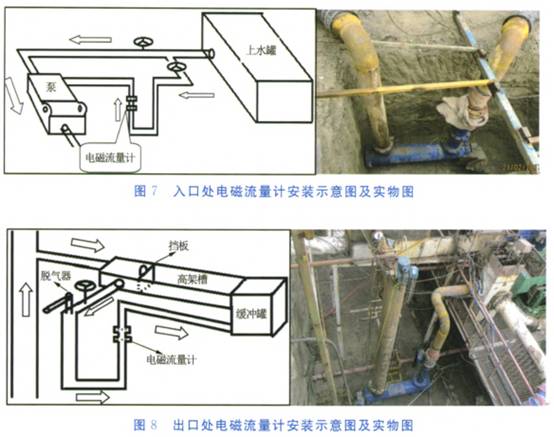 上水罐

泵

电磁流量计

图 7　入口处电磁流量计安装示意图及实物图

挡板

脱气器

高架槽

缓冲罐

电磁流量计

图 8　出口处电磁流量计安装示意图及实物图